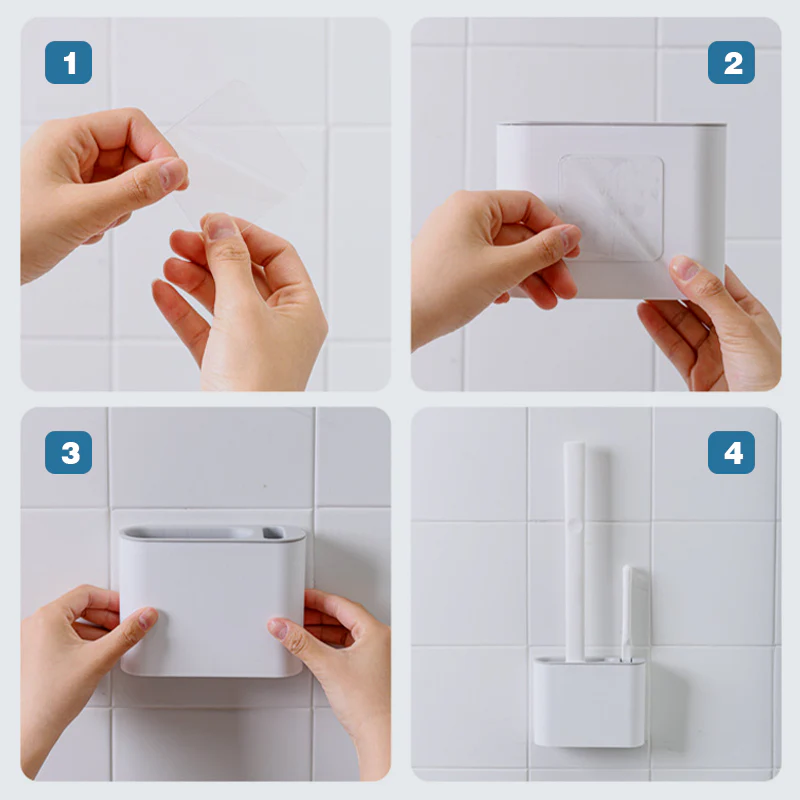 1

2

3

4